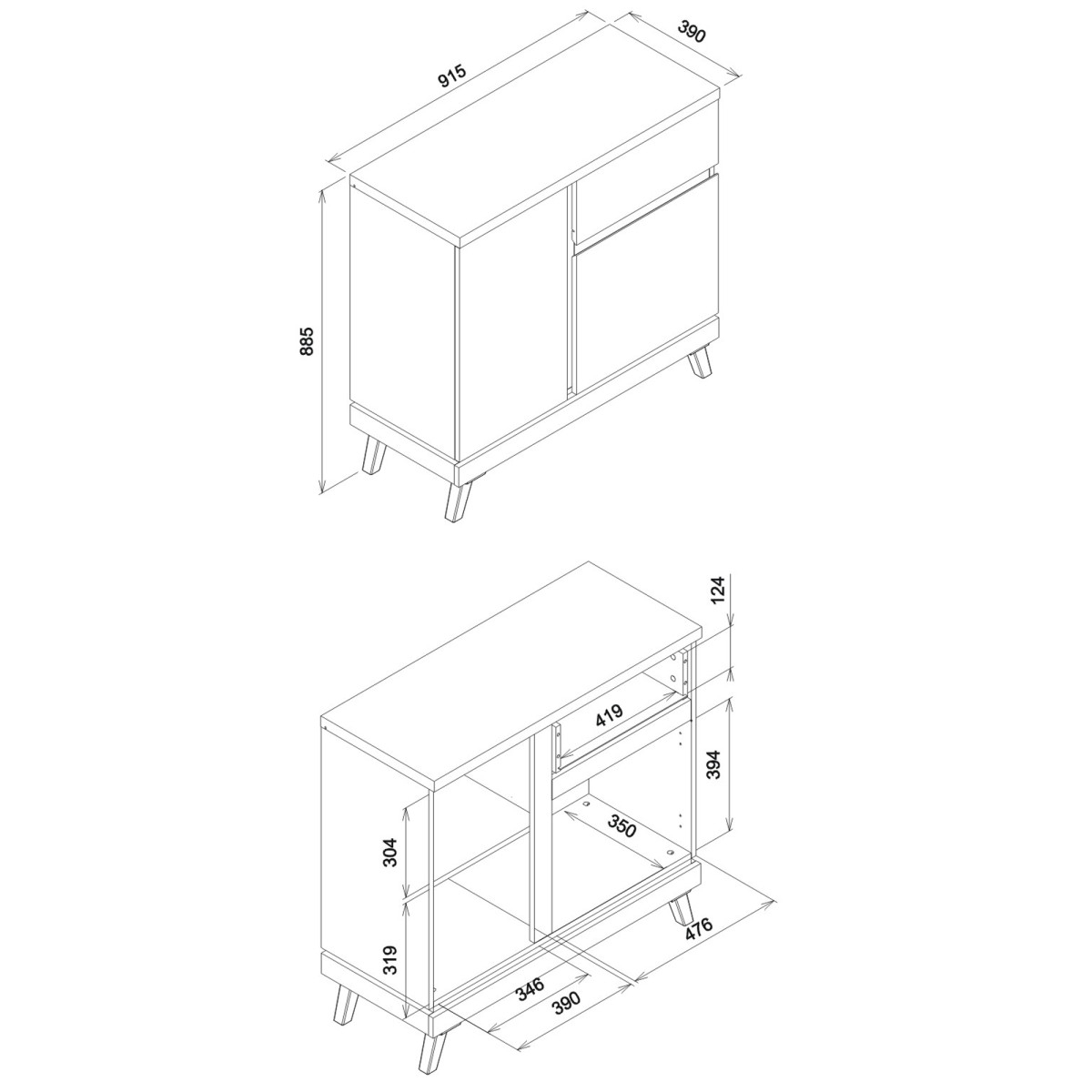 915
390
885

124
419
394
350
304
319
476
346
390