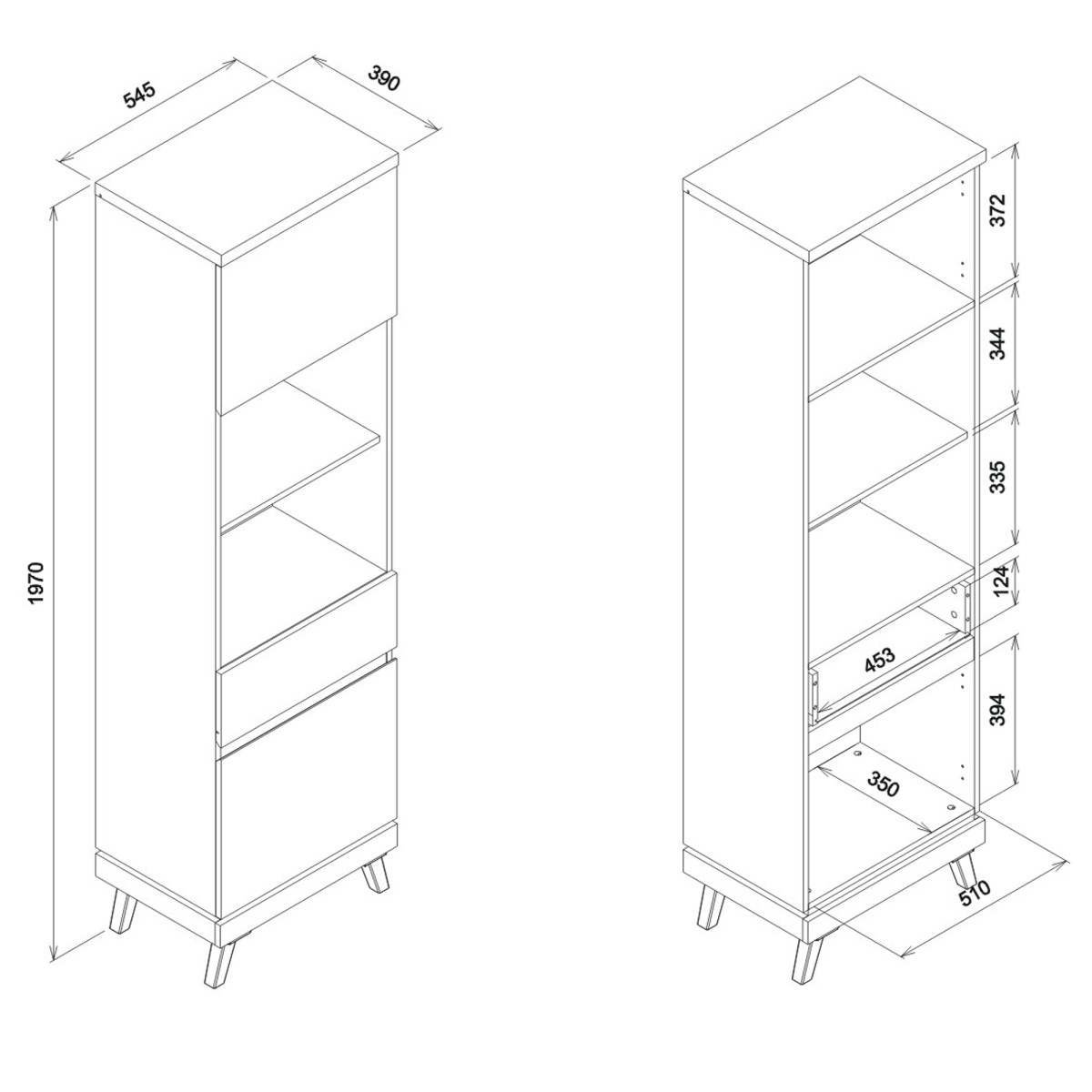 545
390
1970
372
344
335
124
453
394
350
510