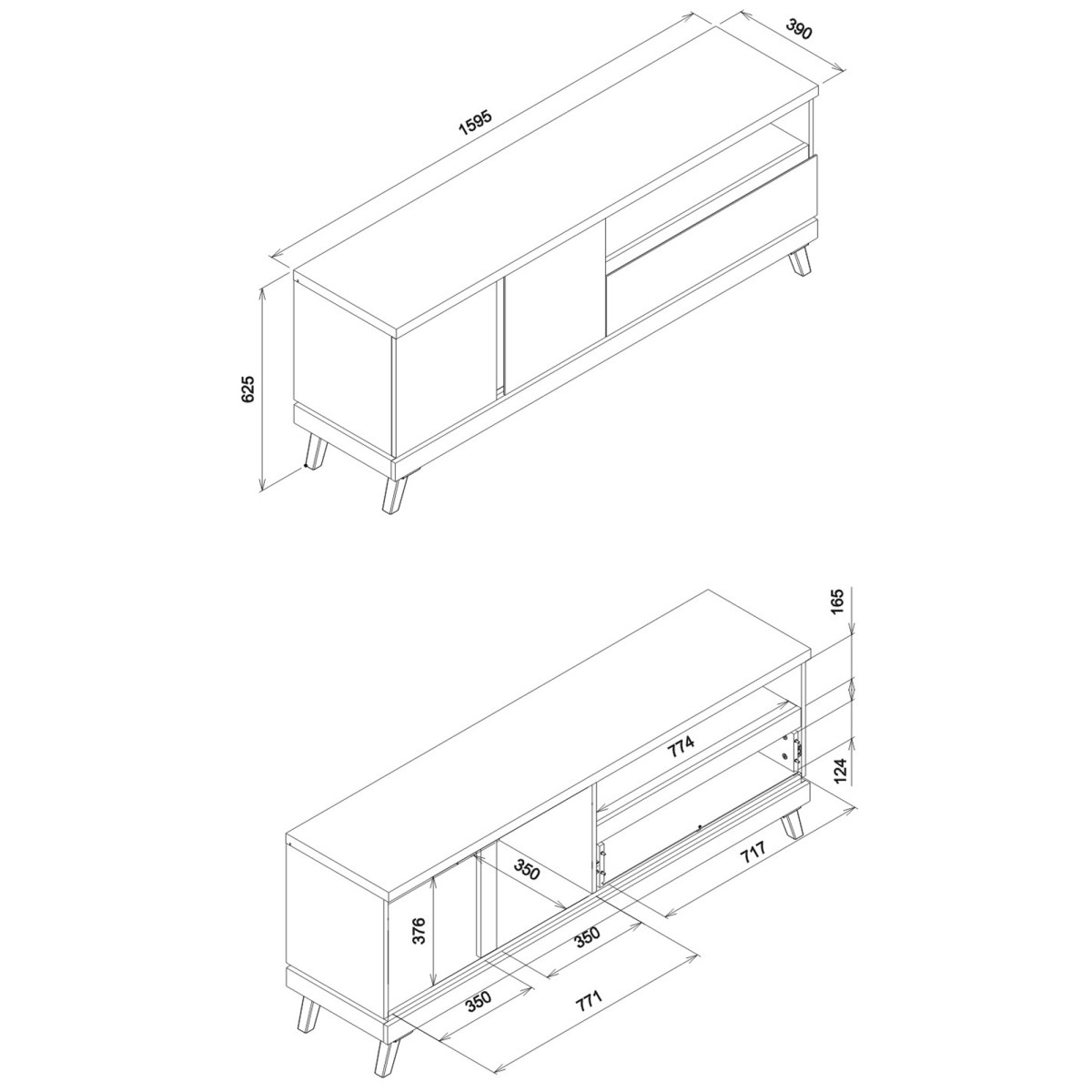 1595
390
625

165
774
124
717
350
376
350
350
771