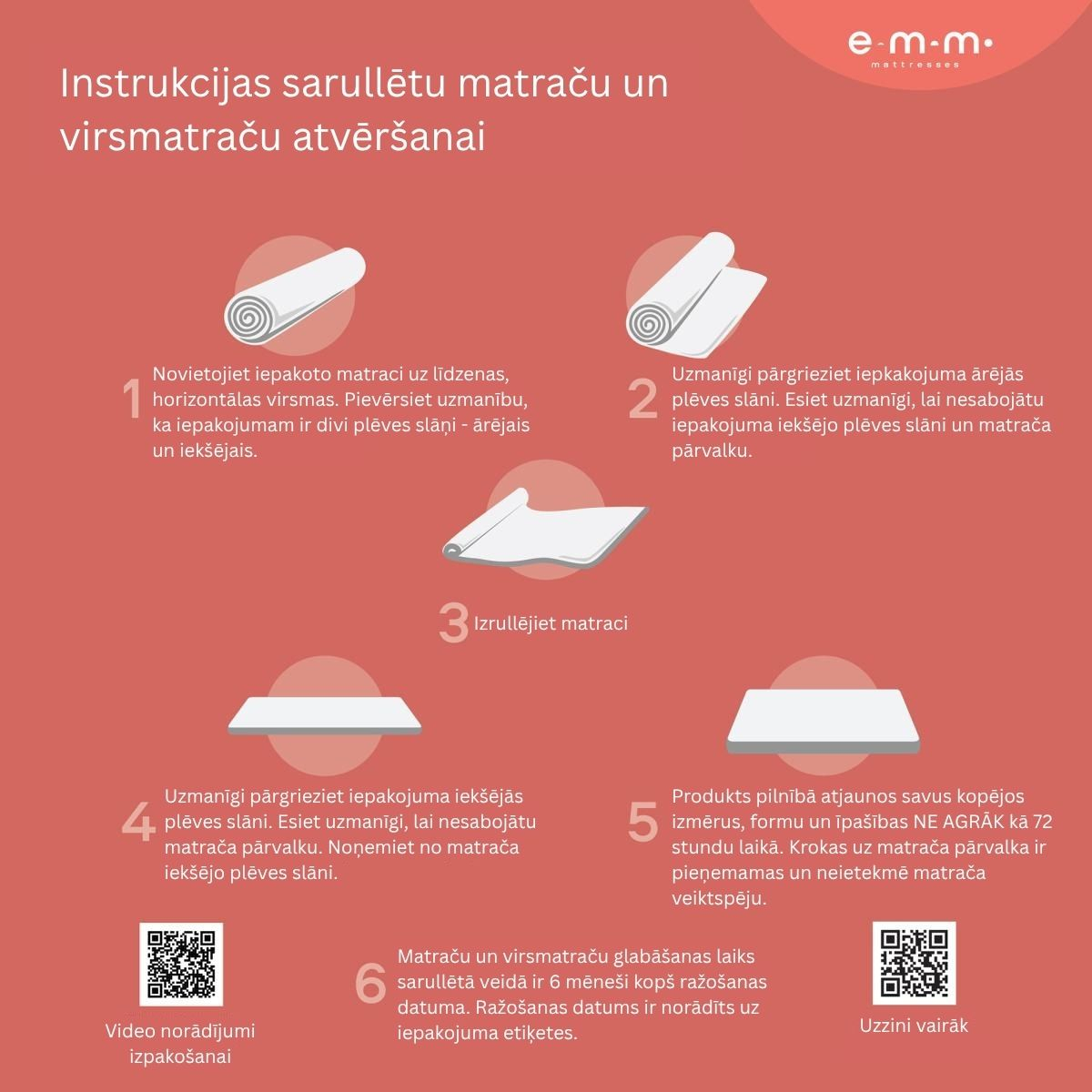 e·m·m·
mattresses

Instrukcijas sarullētu matraču un virsmatraču atvēršanai

1 Novietojiet iepakoto matraci uz līdzenas, horizontālas virsmas. Pievērsiet uzmanību, ka iepakojumam ir divi plēves slāņi - ārējais un iekšējais.

2 Uzmanīgi pārgrieziet iepkakojuma ārējās plēves slāni. Esiet uzmanīgi, lai nesabojātu iepakojuma iekšējo plēves slāni un matrača pārvalku.

3 Izrullējiet matraci

4 Uzmanīgi pārgrieziet iepakojuma iekšējās plēves slāni. Esiet uzmanīgi, lai nesabojātu matrača pārvalku. Noņemiet no matrača iekšējo plēves slāni.

5 Produkts pilnībā atjaunos savus kopējos izmērus, formu un īpašības NE AGRĀK kā 72 stundu laikā. Krokas uz matrača pārvalka ir pieņemamas un neietekmē matrača veiktspēju.

Video norādījumi izpakošanai

6 Matraču un virsmatraču glabāšanas laiks sarullētā veidā ir 6 mēneši kopš ražošanas datuma. Ražošanas datums ir norādīts uz iepakojuma etiķetes.

Uzzini vairāk