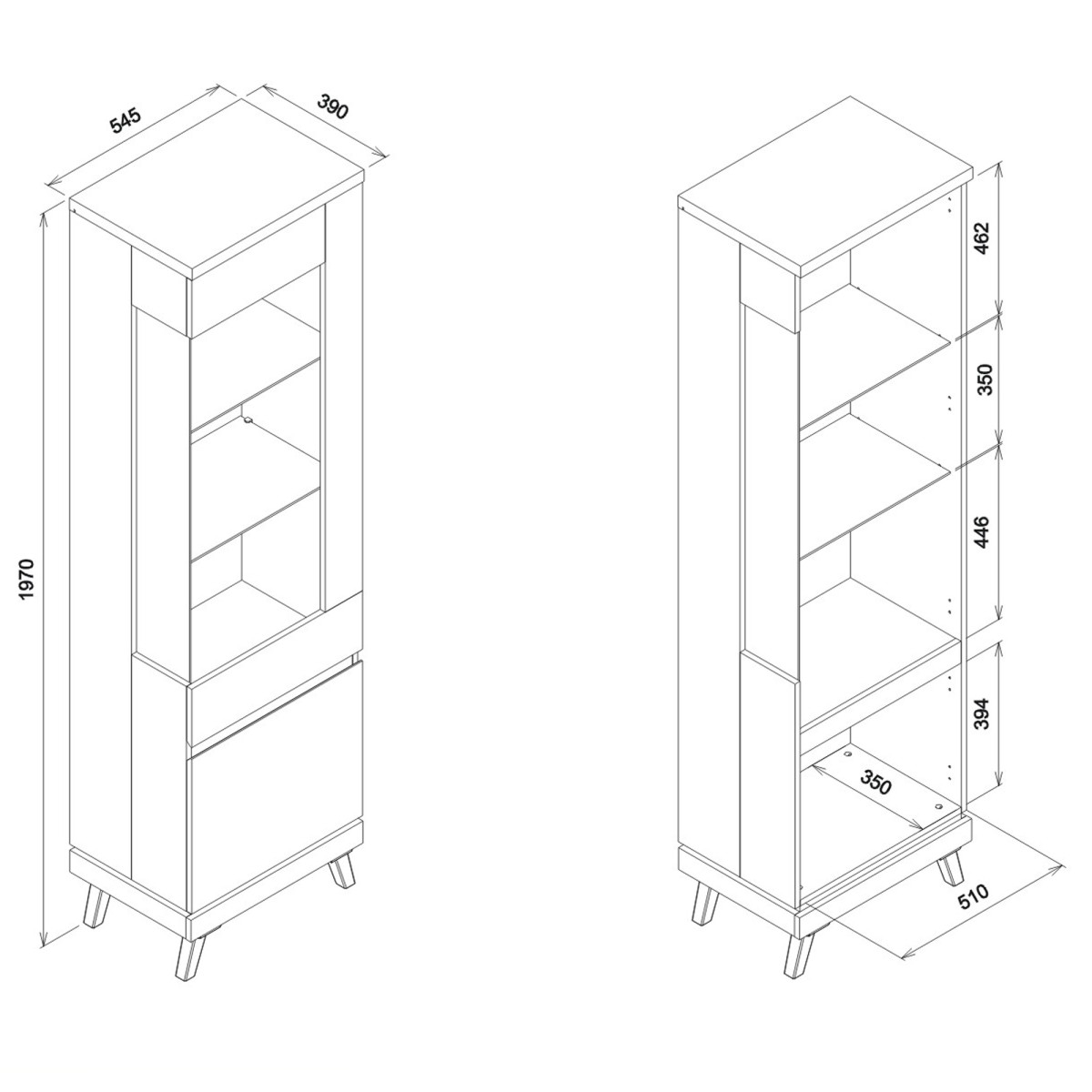 545
390
1970
462
350
446
394
350
510