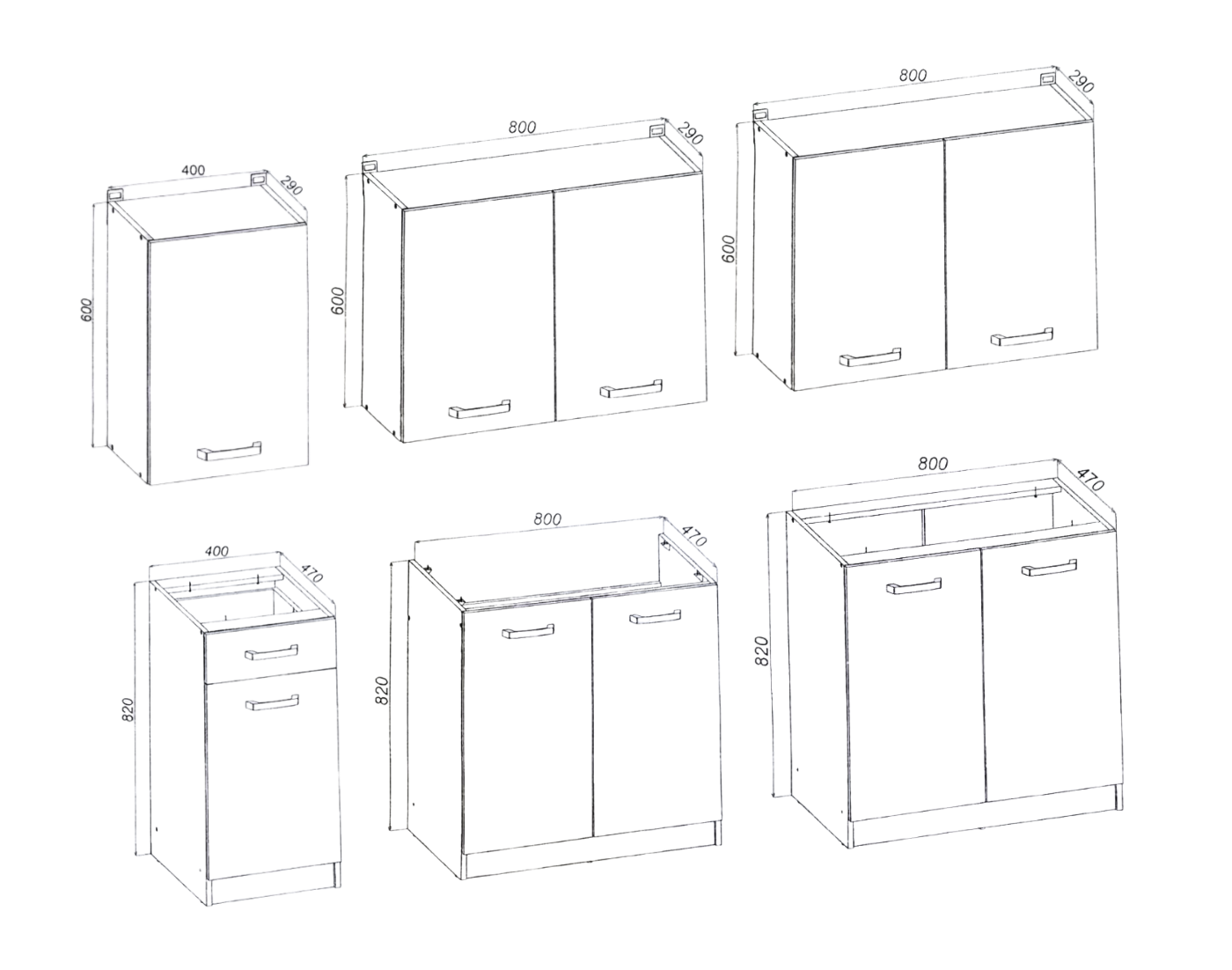 400
290
600
800
290
600
800
290
600
400
470
820
800
470
820
800
470
820